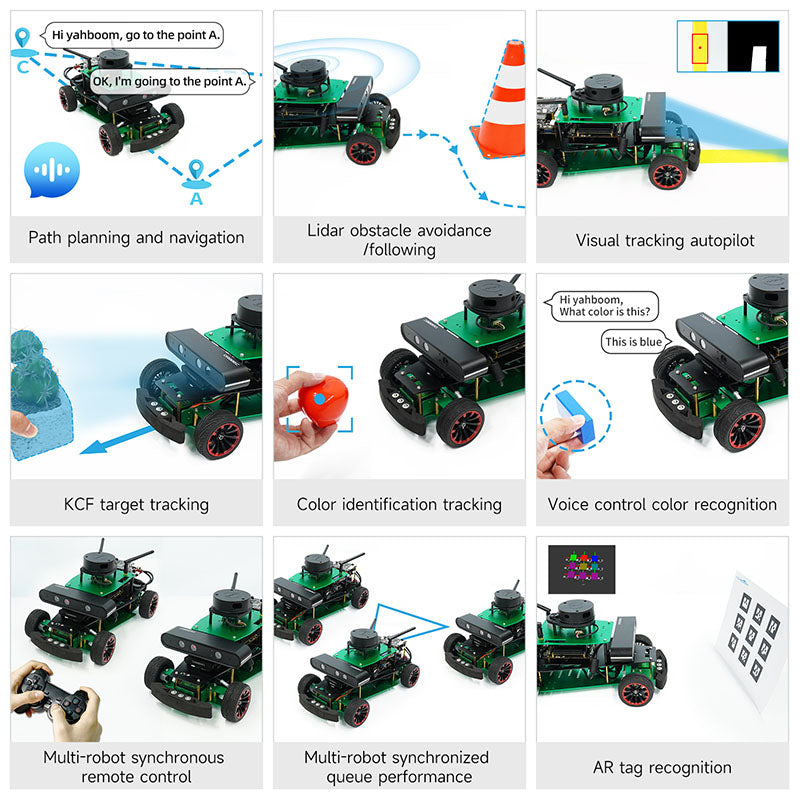 Hi yahboom, go to the point A.
C
OK, I'm going to the point A.
A
Path planning and navigation

Lidar obstacle avoidance /following

Visual tracking autopilot

KCF target tracking

Color identification tracking

Hi yahboom, What color is this?
This is blue
Voice control color recognition

Multi-robot synchronous remote control

Multi-robot synchronized queue performance

AR tag recognition