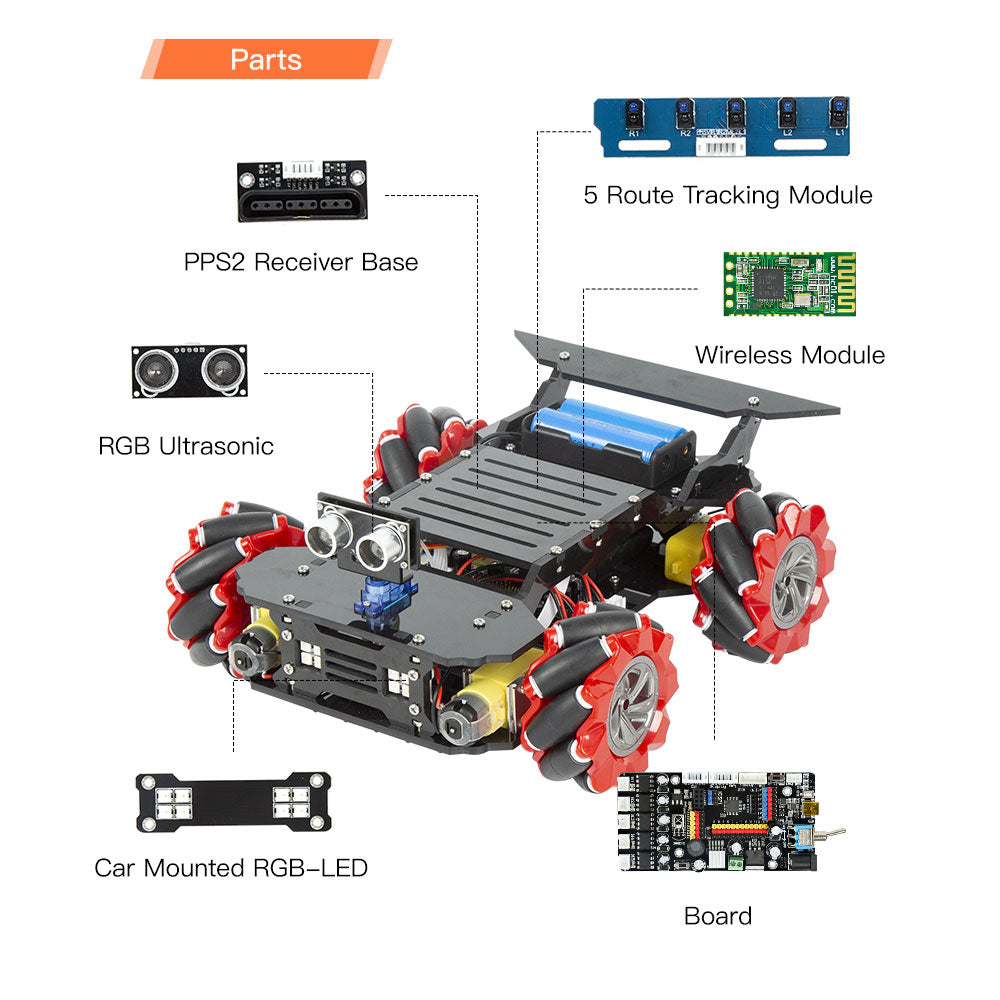 Parts

R1 R2 L2 L1

5 Route Tracking Module

PPS2 Receiver Base

Wireless Module

RGB Ultrasonic

Car Mounted RGB-LED

Board