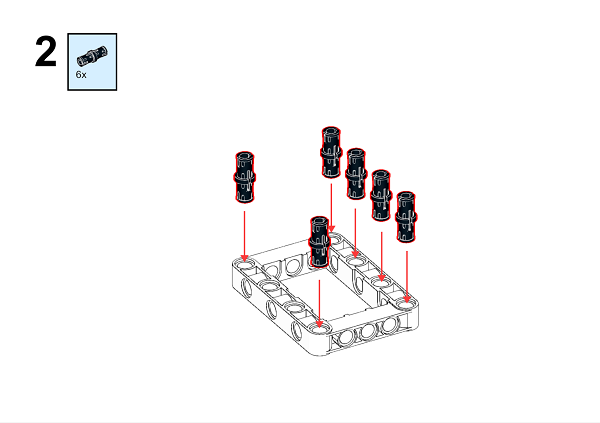 2

6x