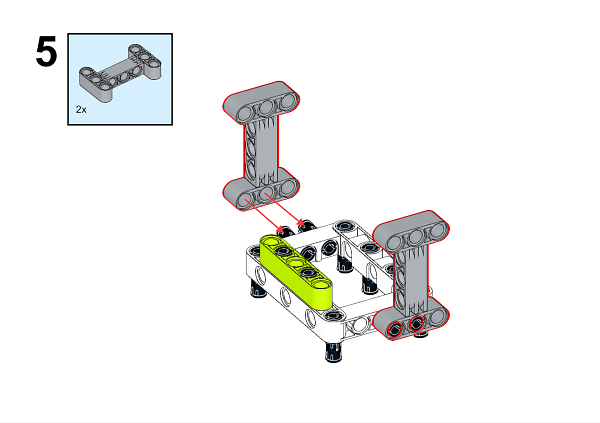 5

2x