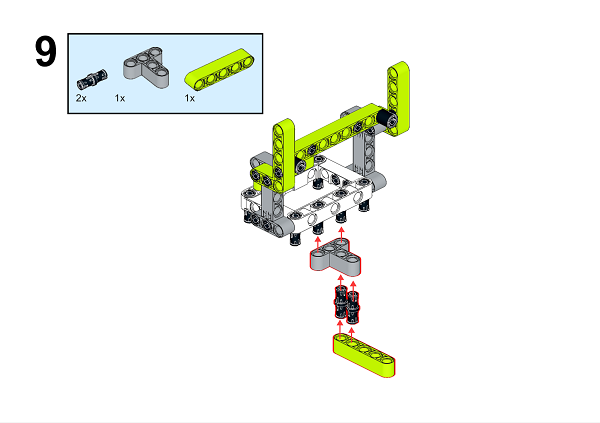 9

2x

1x

1x