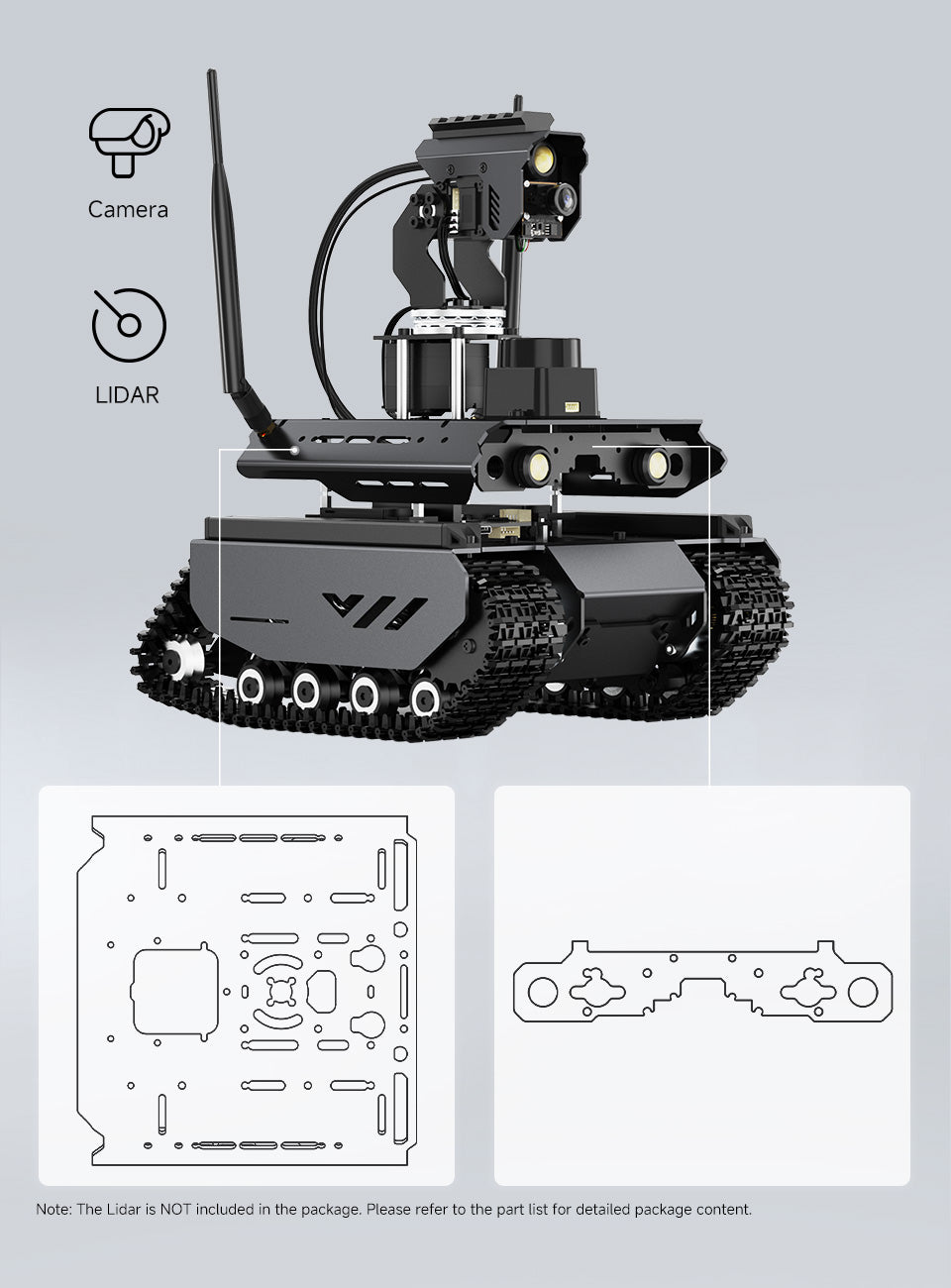 Camera

LIDAR

Note: The Lidar is NOT included in the package. Please refer to the part list for detailed package content.